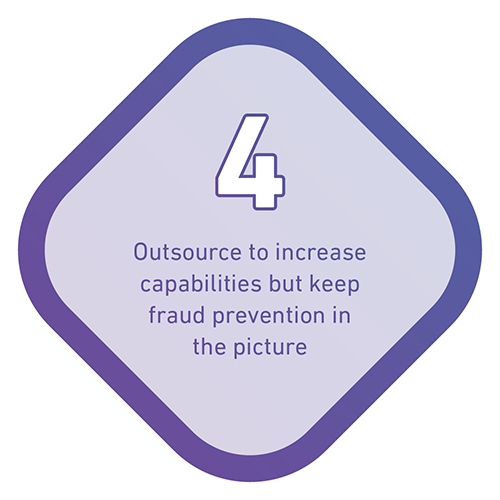 4

Outsource to increase capabilities but keep fraud prevention in the picture