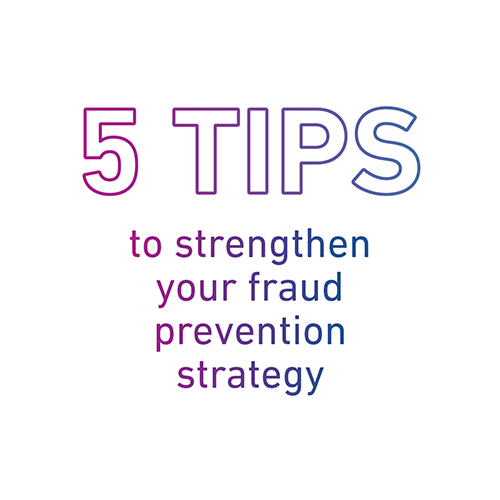 5 TIPS

to strengthen your fraud prevention strategy