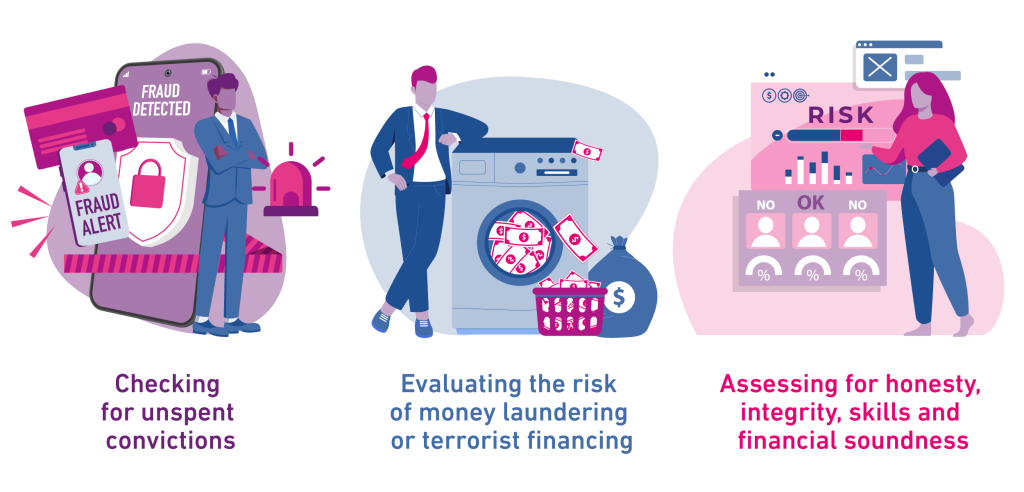 FRAUD DETECTED

FRAUD ALERT

Checking for unspent convictions

$

Evaluating the risk of money laundering or terrorist financing

RISK

NO

OK

NO

%

%

%

Assessing for honesty, integrity, skills and financial soundness