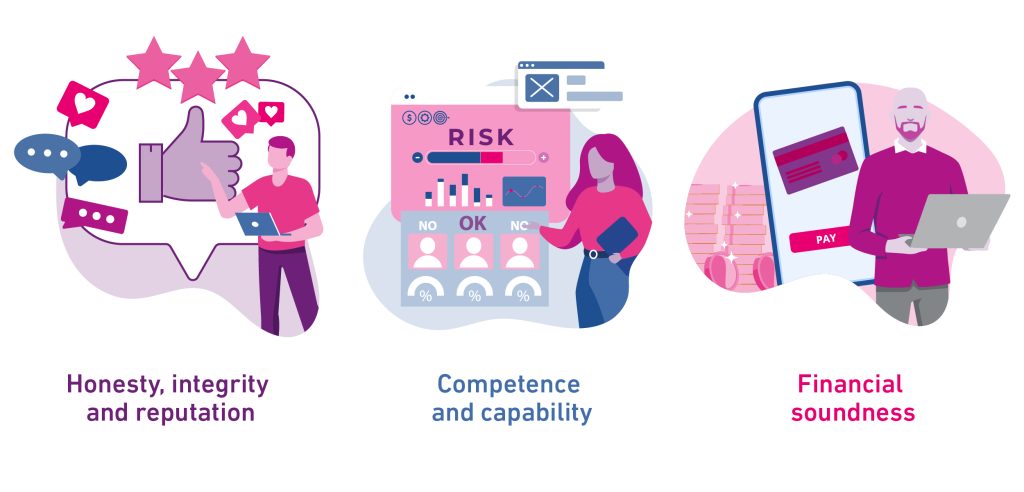 RISK

NO OK NO

% % %

PAY

Honesty, integrity and reputation

Competence and capability

Financial soundness