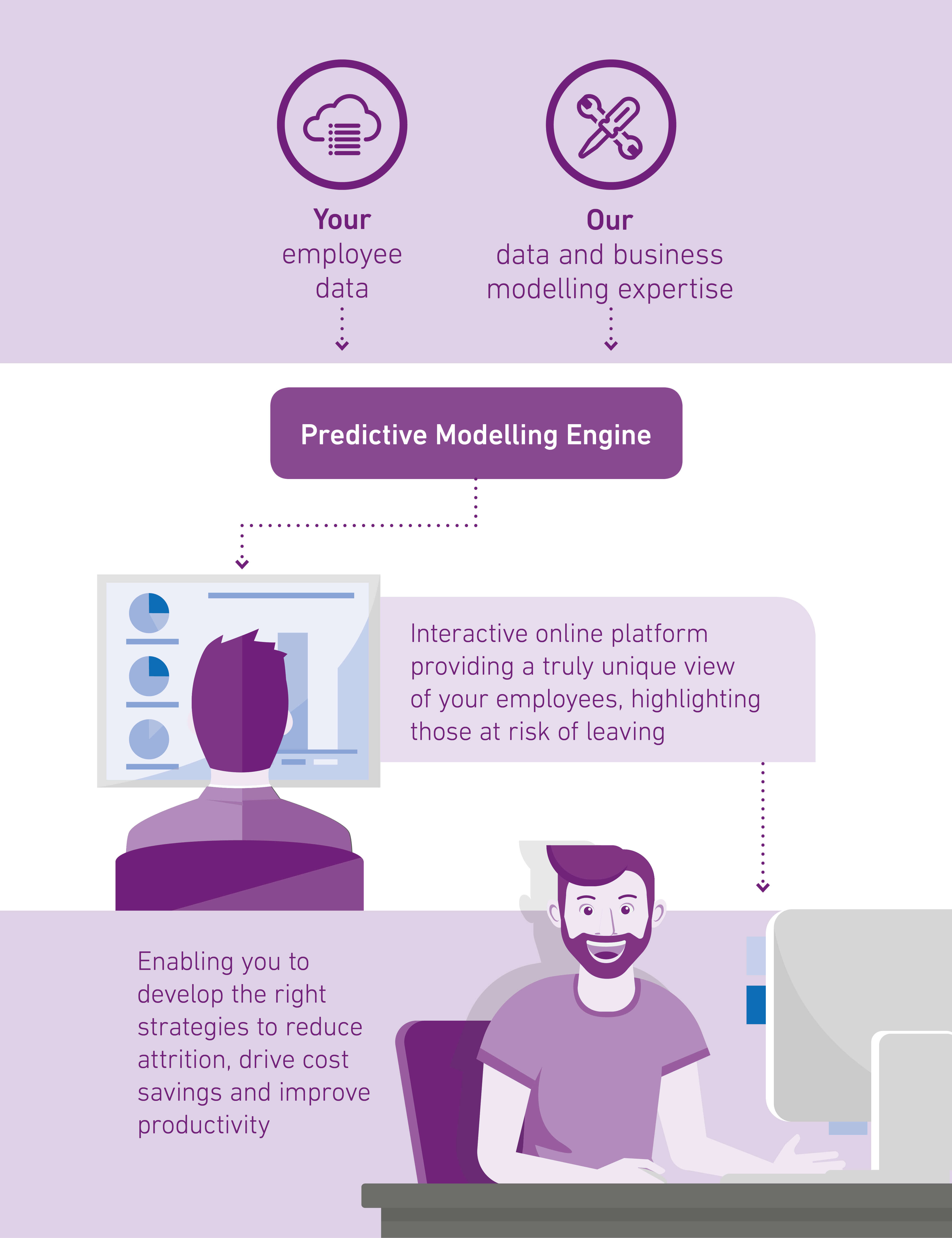 Your
employee
data

Our
data and business
modelling expertise

Predictive Modelling Engine

Interactive online platform providing a truly unique view of your employees, highlighting those at risk of leaving

Enabling you to develop the right strategies to reduce attrition, drive cost savings and improve productivity